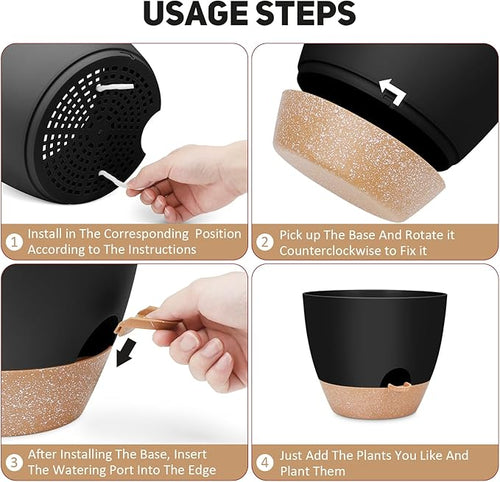 USAGE STEPS

1 Install in The Corresponding Position According to The Instructions

2 Pick up The Base And Rotate it Counterclockwise to Fix it

3 After Installing The Base, Insert The Watering Port Into The Edge

4 Just Add The Plants You Like And Plant Them